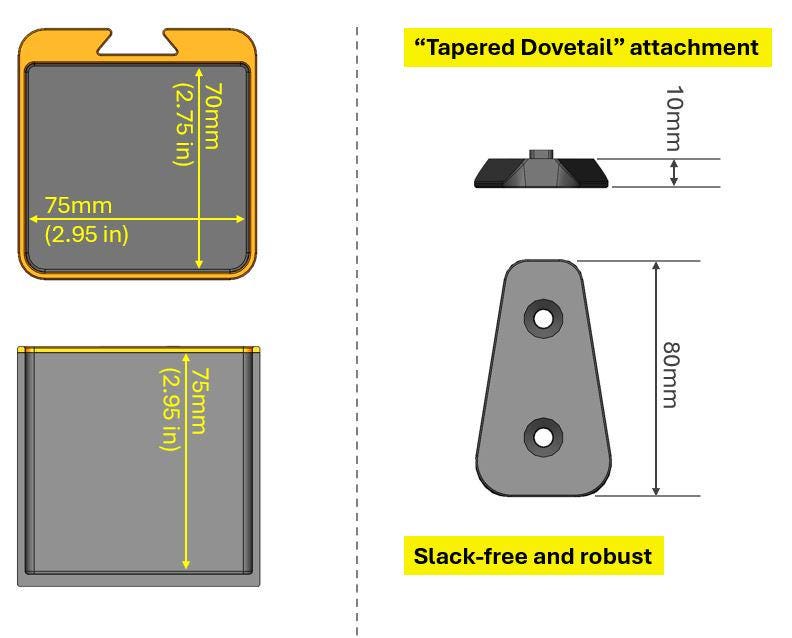 70mm
(2.75 in)

75mm
(2.95 in)

75mm
(2.95 in)

“Tapered Dovetail” attachment

10mm

80mm

Slack-free and robust